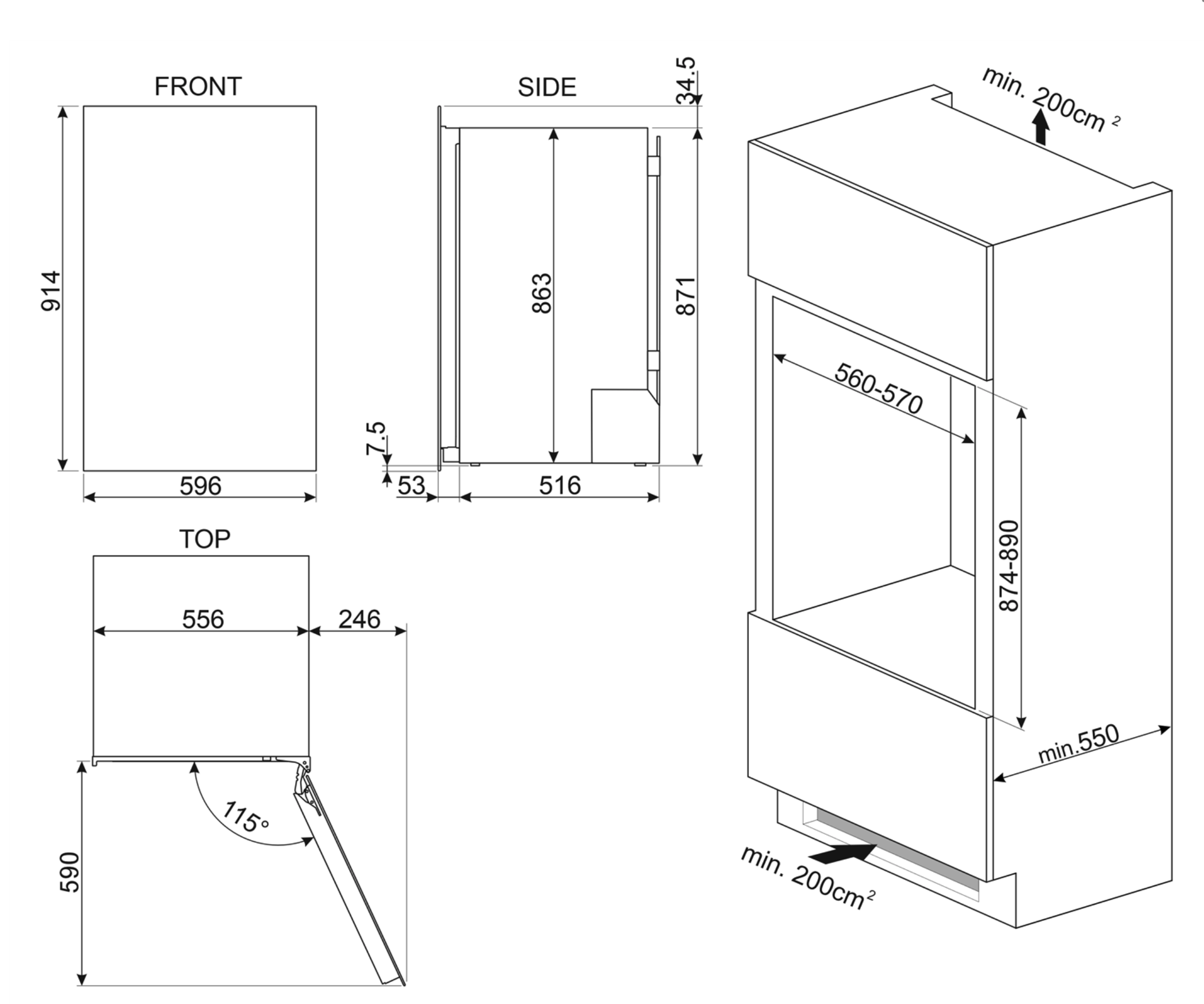 FRONT

914

596

SIDE

34.5

863

871

7.5

53

516

TOP

556

246

115°

590

min. 200cm $^2$

560-570

874-890

min.550

min. 200cm$^2$