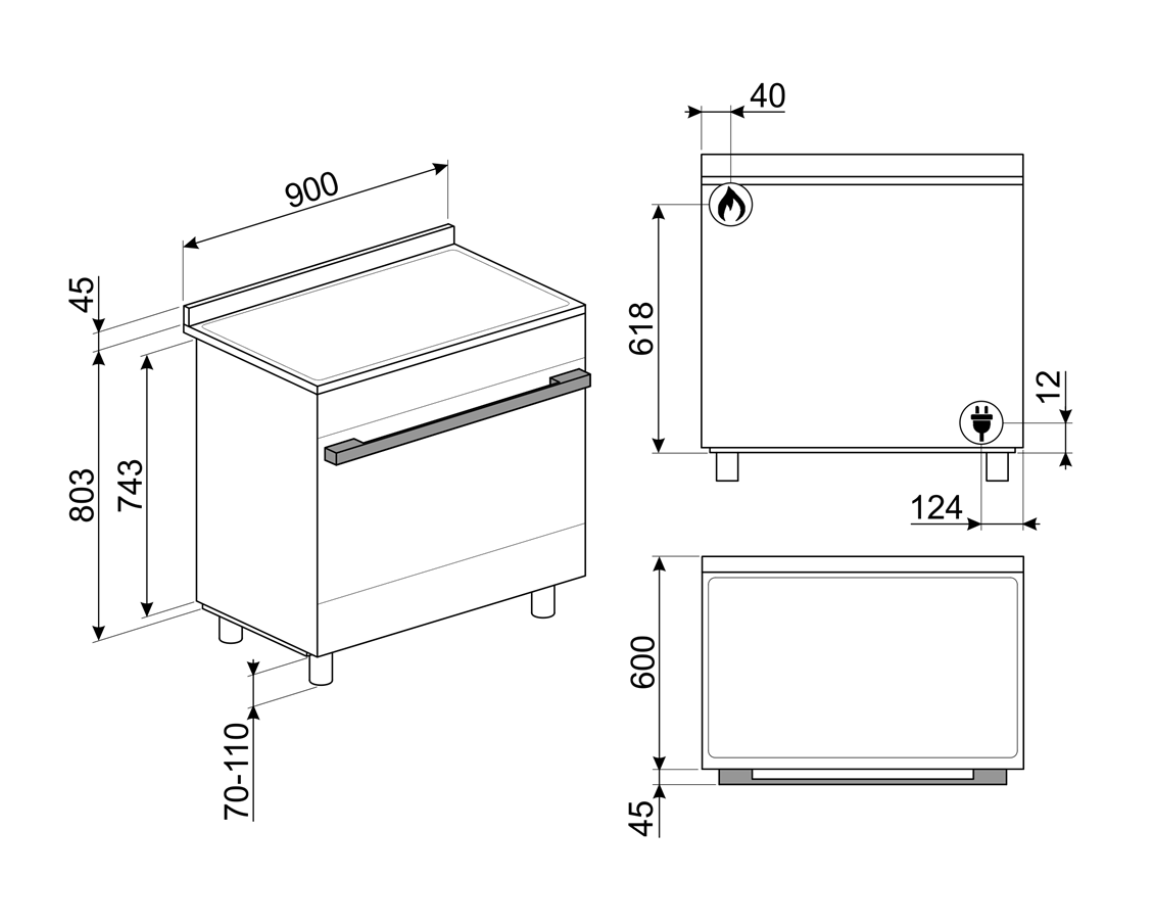 900
45
803
743
70-110
40
618
12
124
600
45