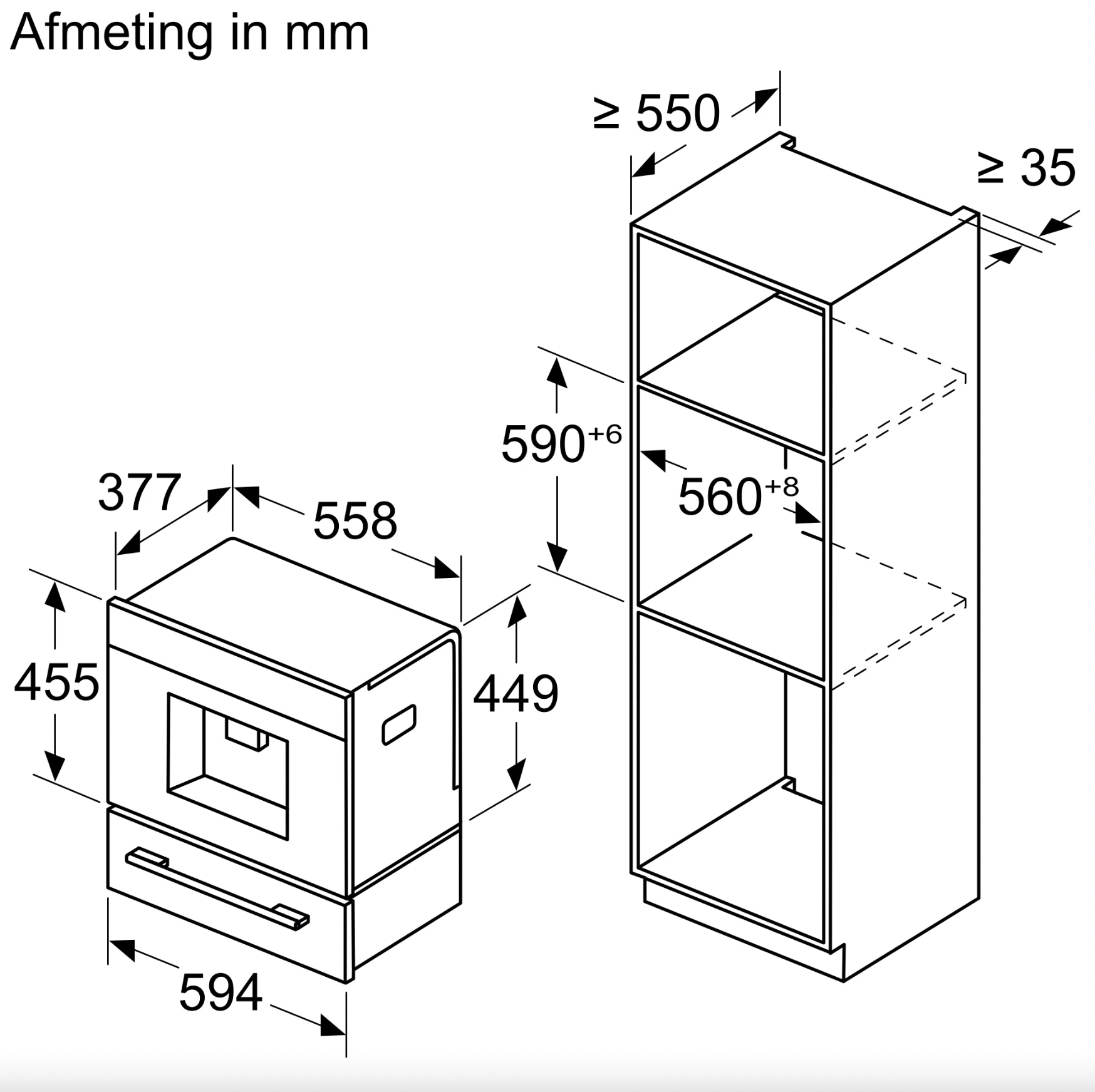 Afmeting in mm

$\geq 550$

$\geq 35$

$590^{+6}$

$560^{+8}$

377

558

455

449

594