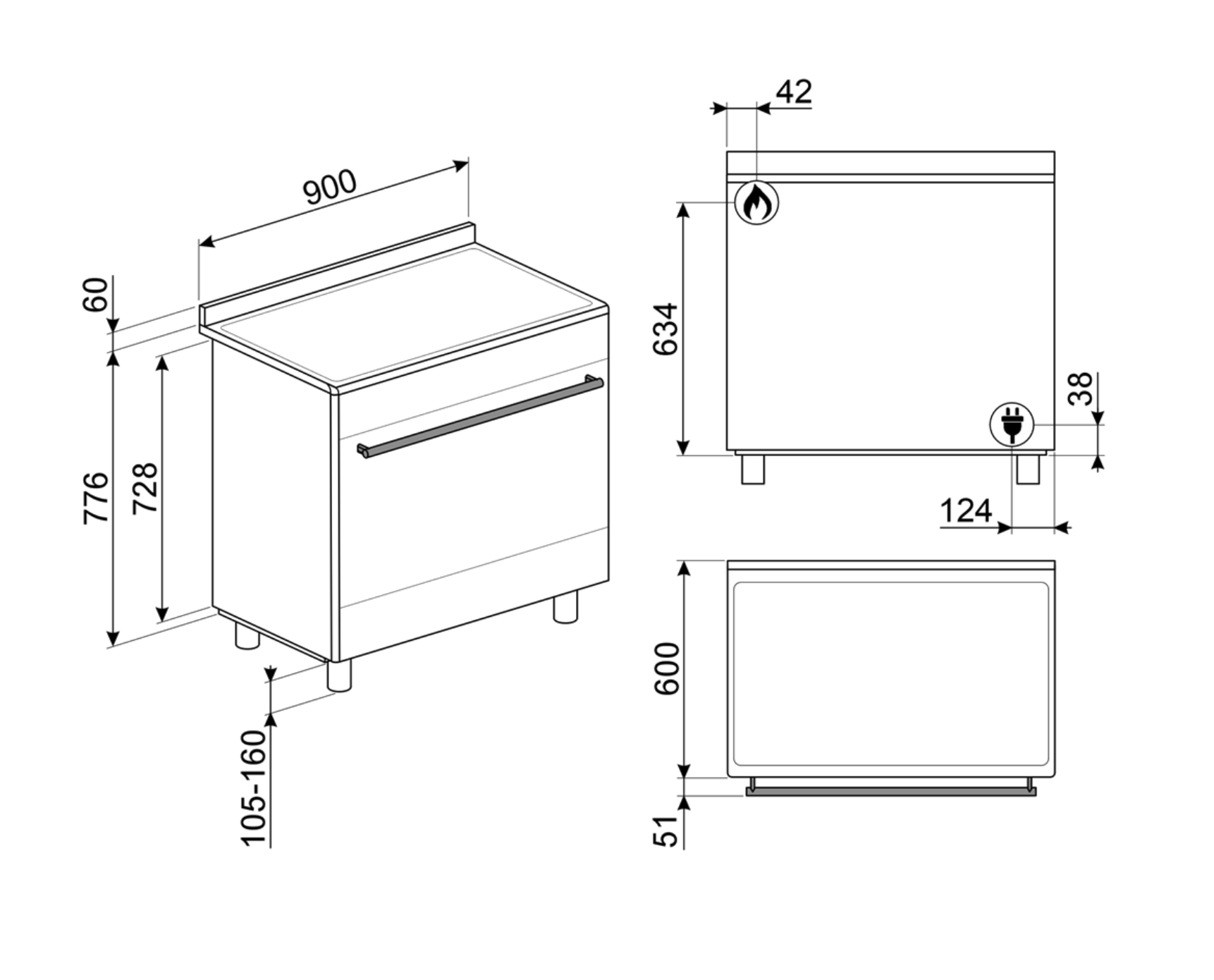 900
60
776
728
105-160
42
634
38
124
600
51