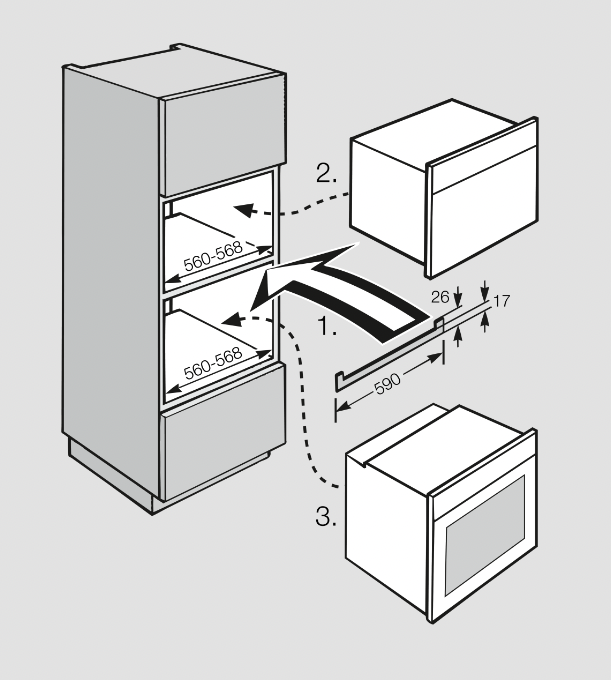 2.

560-568

26

17

1.

560-568

590

3.