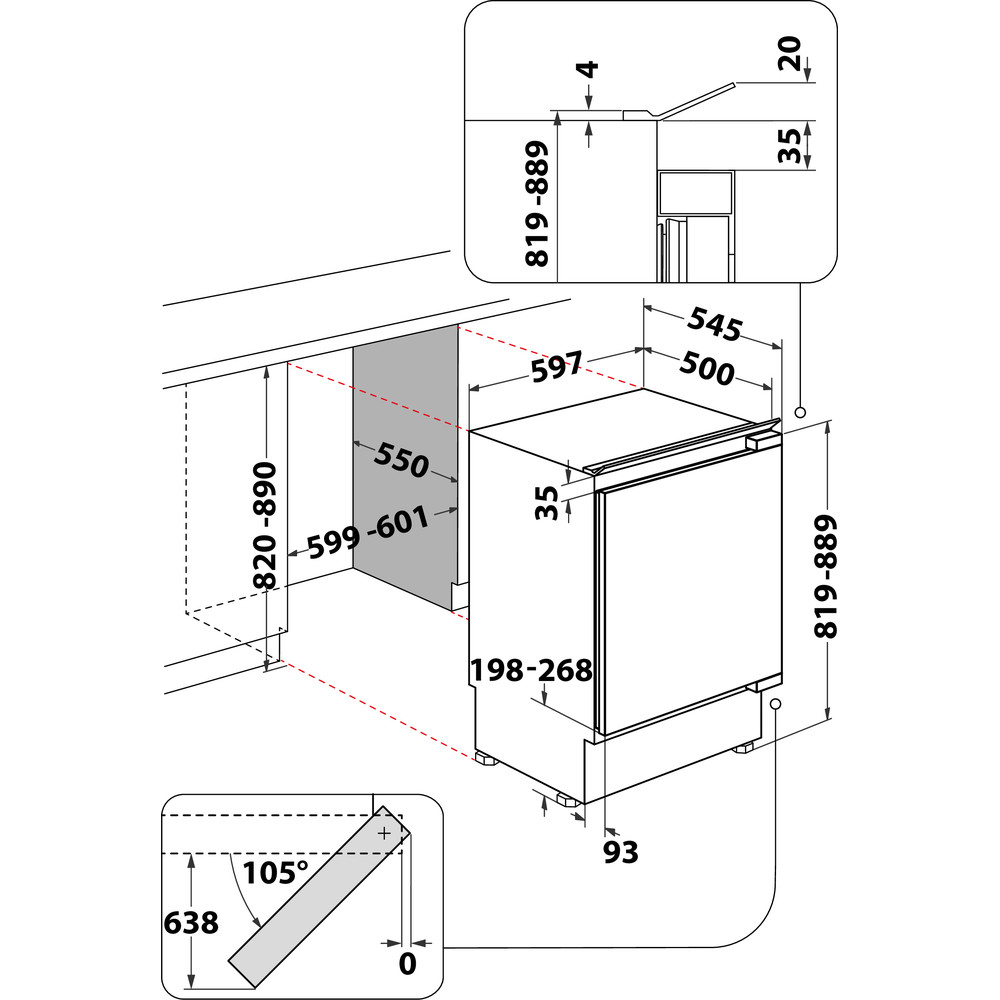 4
20
35
819-889
545
597
500
550
35
820-890
599-601
819-889
198-268
93
105°
638
0