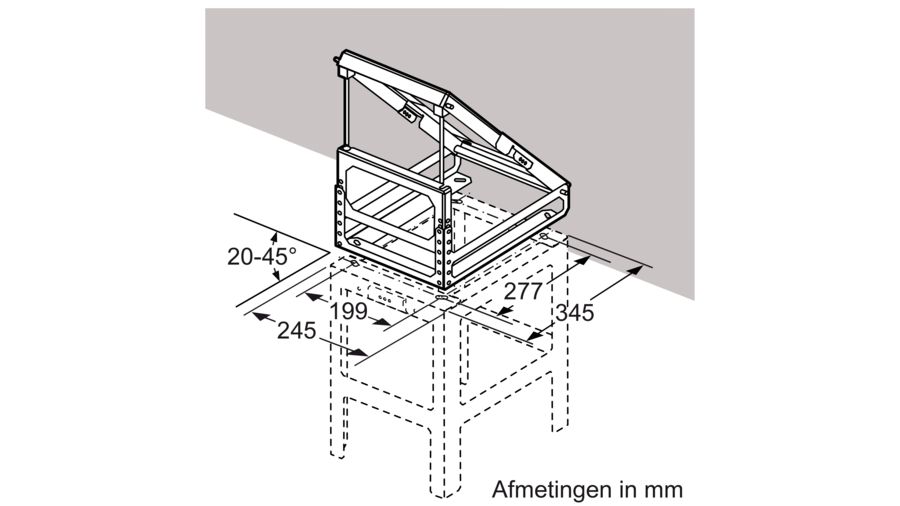 20-45°
199
245
277
345
Afmetingen in mm