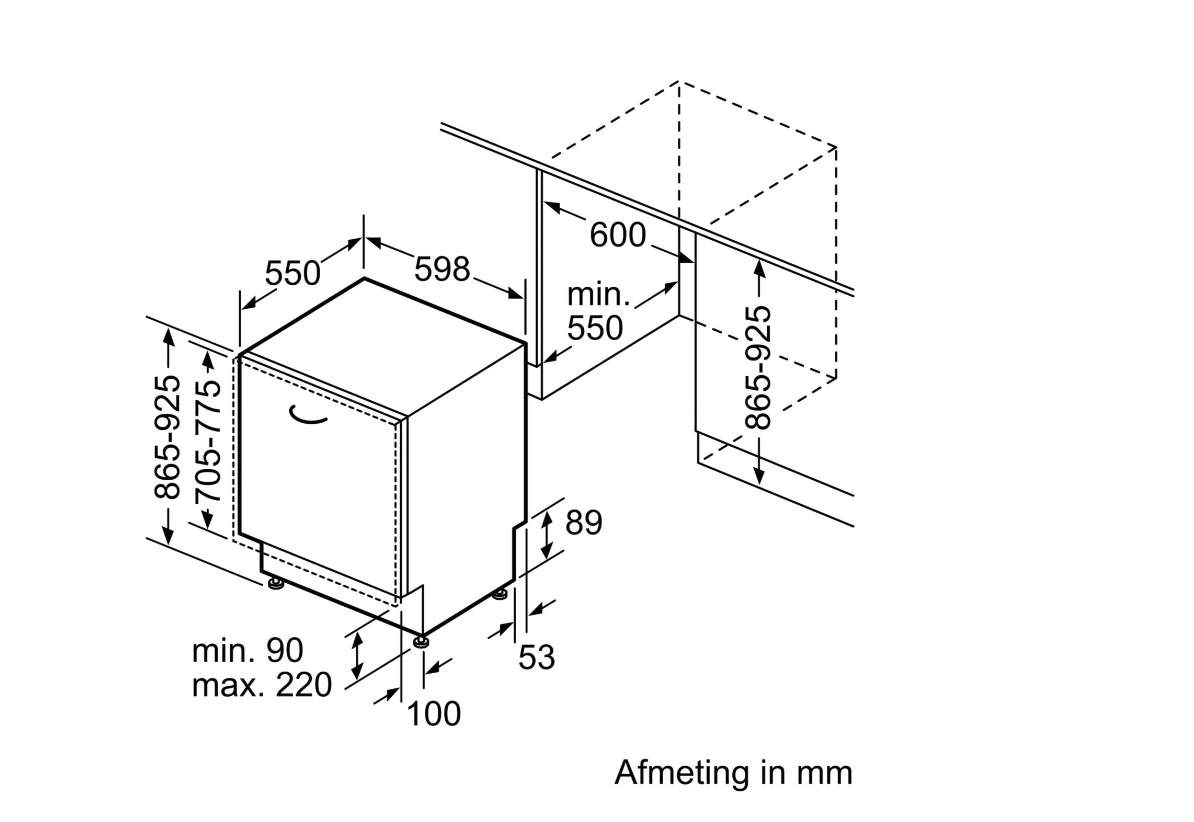 550
598
600
min. 550
865-925
865-925
705-775
89
53
min. 90
max. 220
100
Afmeting in mm