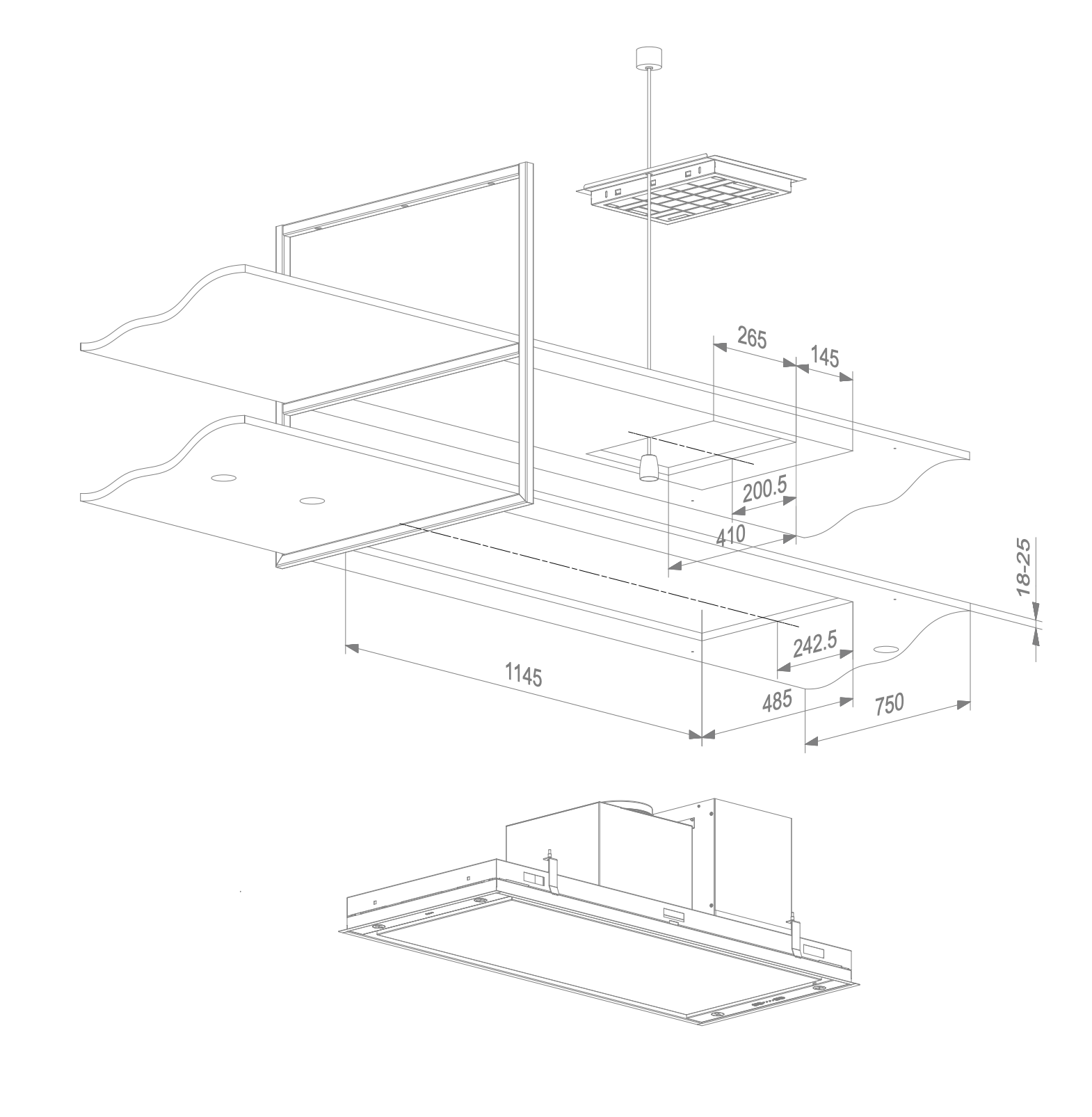 265
145
200.5
410
18-25
242.5
1145
485
750